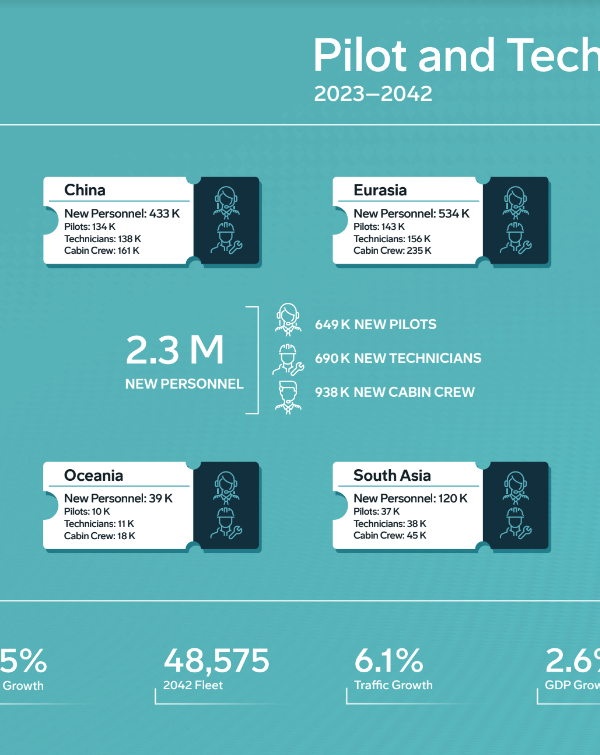 Pilot and Tech

2023–2042

China
New Personnel: 433 K
Pilots: 134 K
Technicians: 138 K
Cabin Crew: 161 K

Eurasia
New Personnel: 534 K
Pilots: 143 K
Technicians: 156 K
Cabin Crew: 235 K

2.3 M
NEW PERSONNEL

649 K NEW PILOTS
690 K NEW TECHNICIANS
938 K NEW CABIN CREW

Oceania
New Personnel: 39 K
Pilots: 10 K
Technicians: 11 K
Cabin Crew: 18 K

South Asia
New Personnel: 120 K
Pilots: 37 K
Technicians: 38 K
Cabin Crew: 45 K

5%
Growth

48,575
2042 Fleet

6.1%
Traffic Growth

2.6
GDP Grow